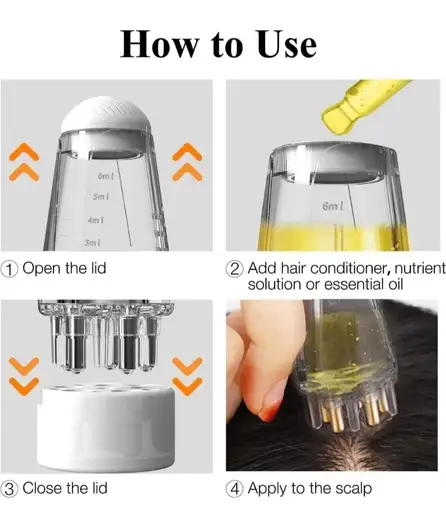 How to Use

6ml
5ml
4ml
3ml

① Open the lid

6ml

② Add hair conditioner, nutrient solution or essential oil

③ Close the lid

④ Apply to the scalp